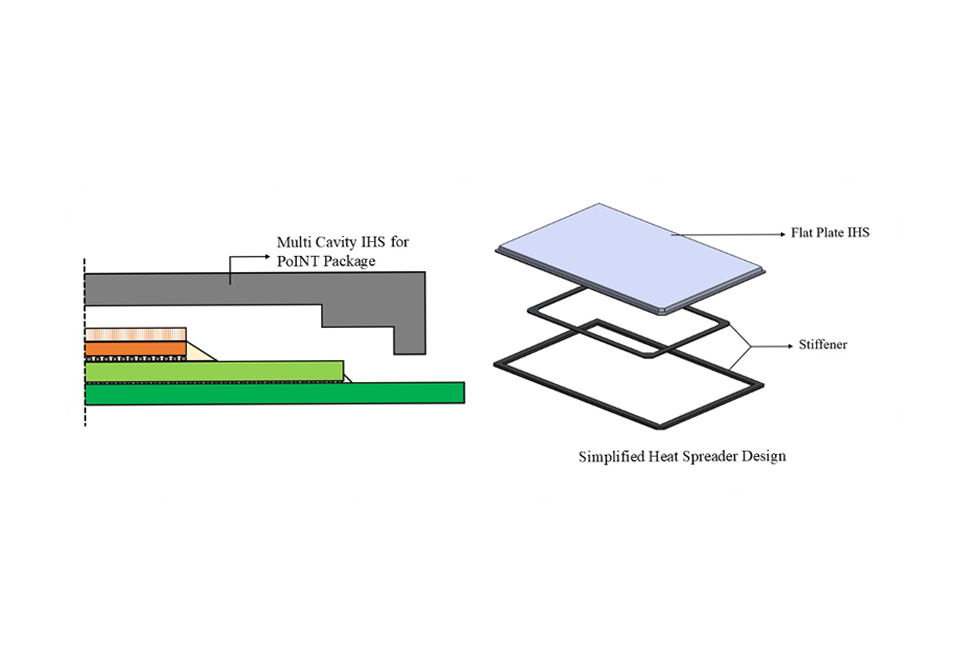 Multi Cavity IHS for PoINT Package

Flat Plate IHS

Stiffener

Simplified Heat Spreader Design