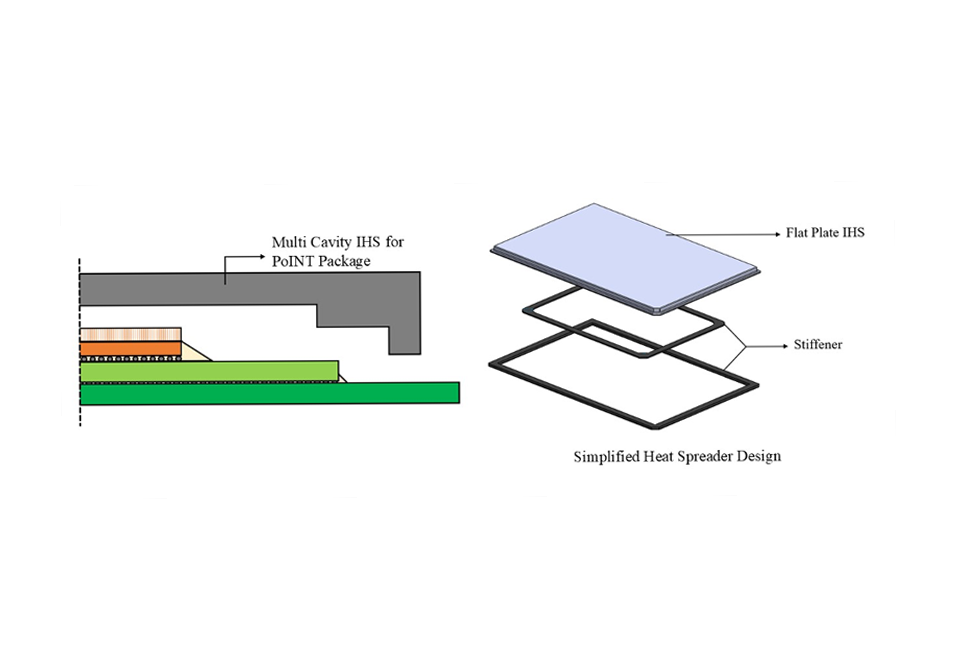 Multi Cavity IHS for PoINT Package

Flat Plate IHS

Stiffener

Simplified Heat Spreader Design